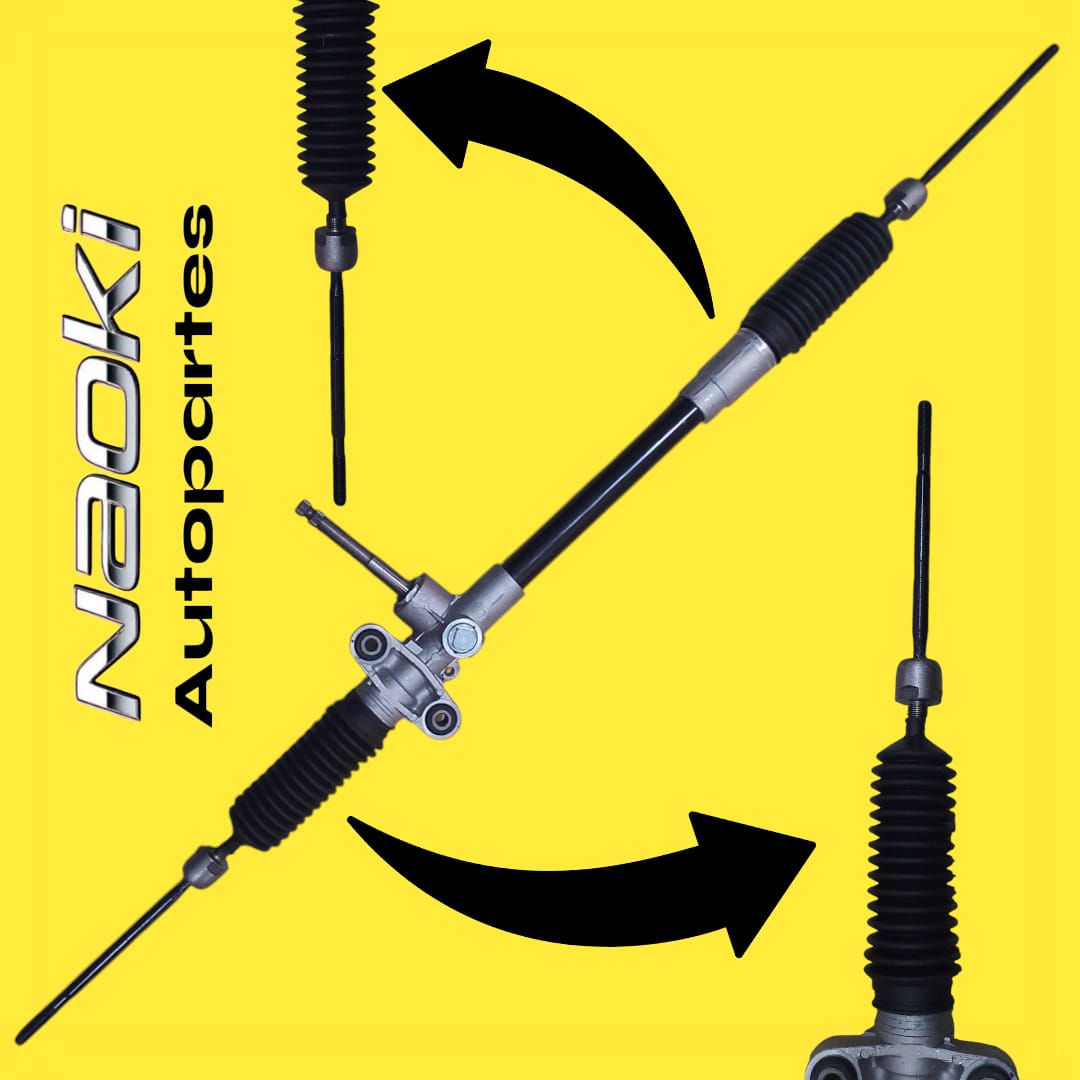 NAOKI
Autopartes