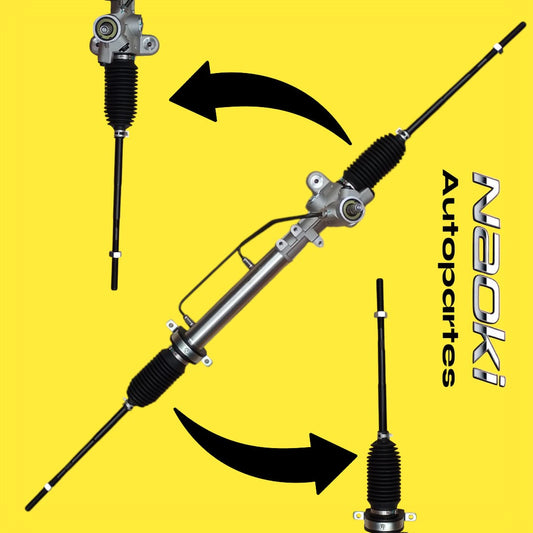 Naoki
Autopartes