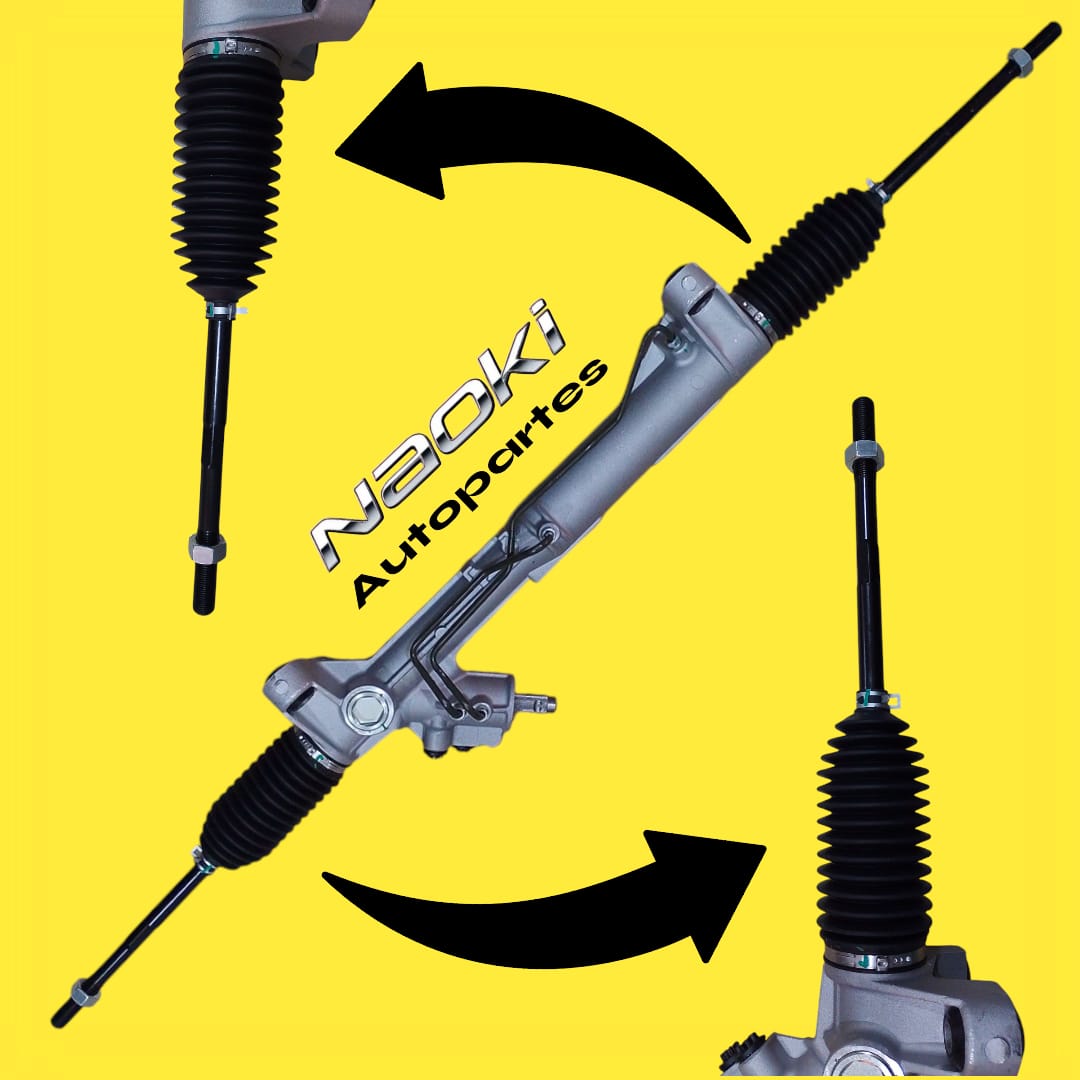 Naoki
Autopartes