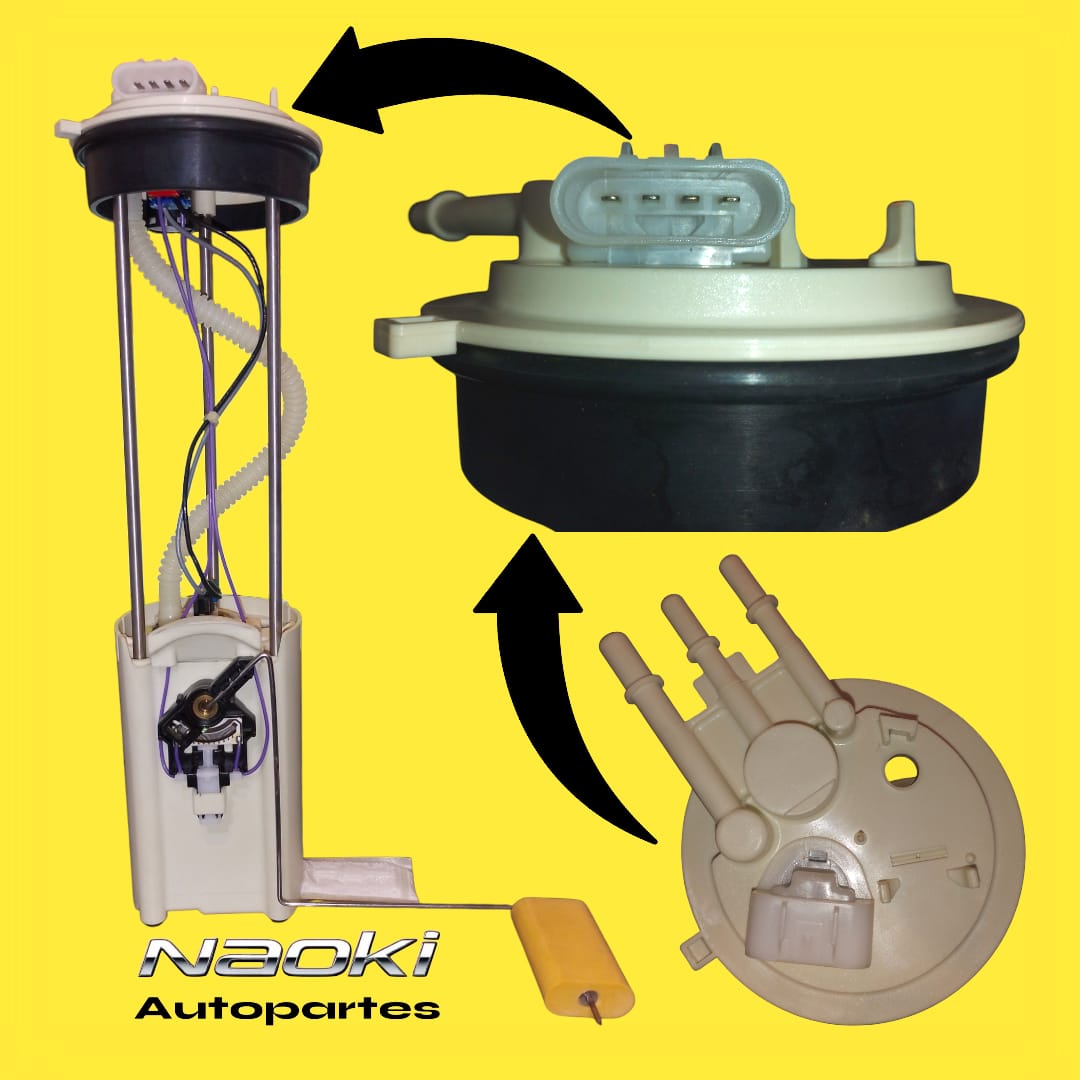 Naoki
Autopartes